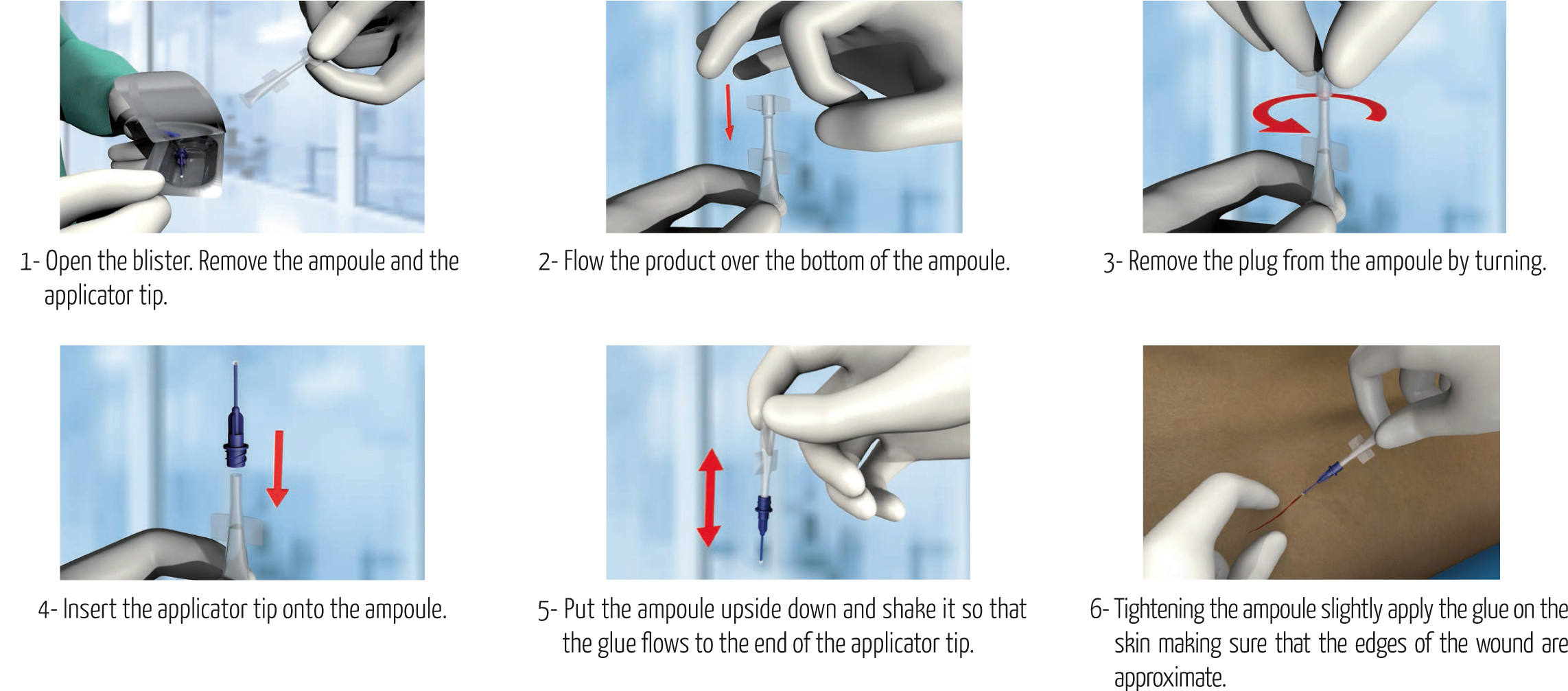 1- Open the blister. Remove the ampoule and the applicator tip.

2- Flow the product over the bottom of the ampoule.

3- Remove the plug from the ampoule by turning.

4- Insert the applicator tip onto the ampoule.

5- Put the ampoule upside down and shake it so that the glue flows to the end of the applicator tip.

6- Tightening the ampoule slightly apply the glue on the skin making sure that the edges of the wound are approximate.